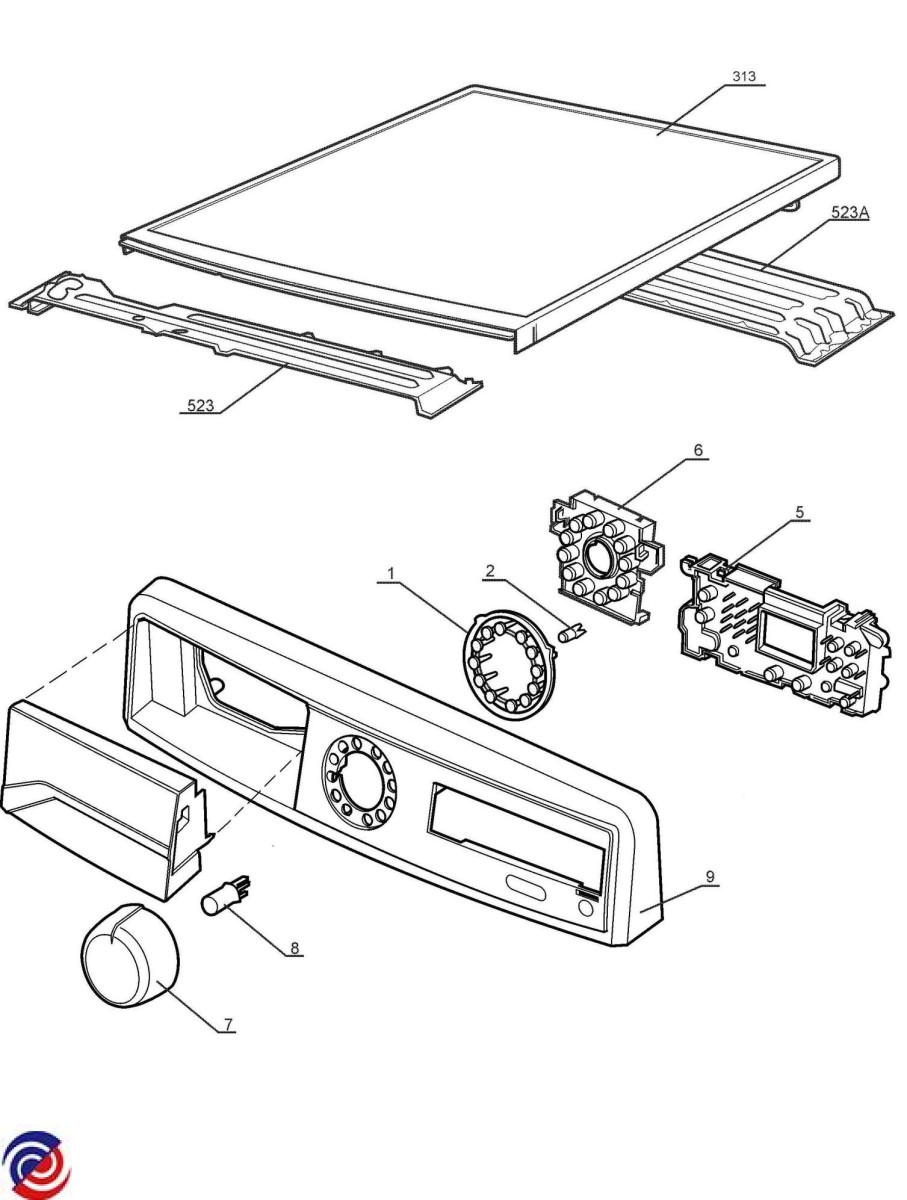 313

523A

523

6

5

1

2

9

8

7